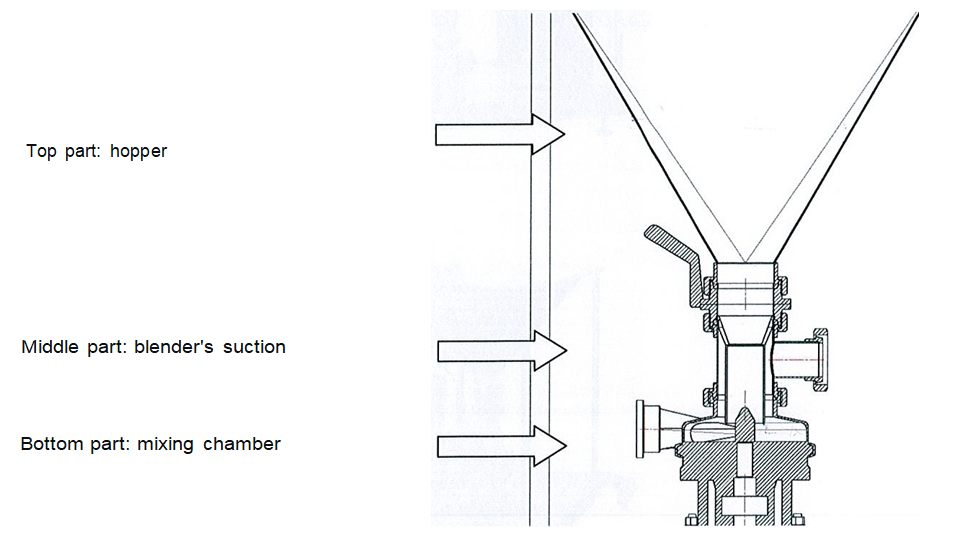 Top part: hopper

Middle part: blender's suction

Bottom part: mixing chamber